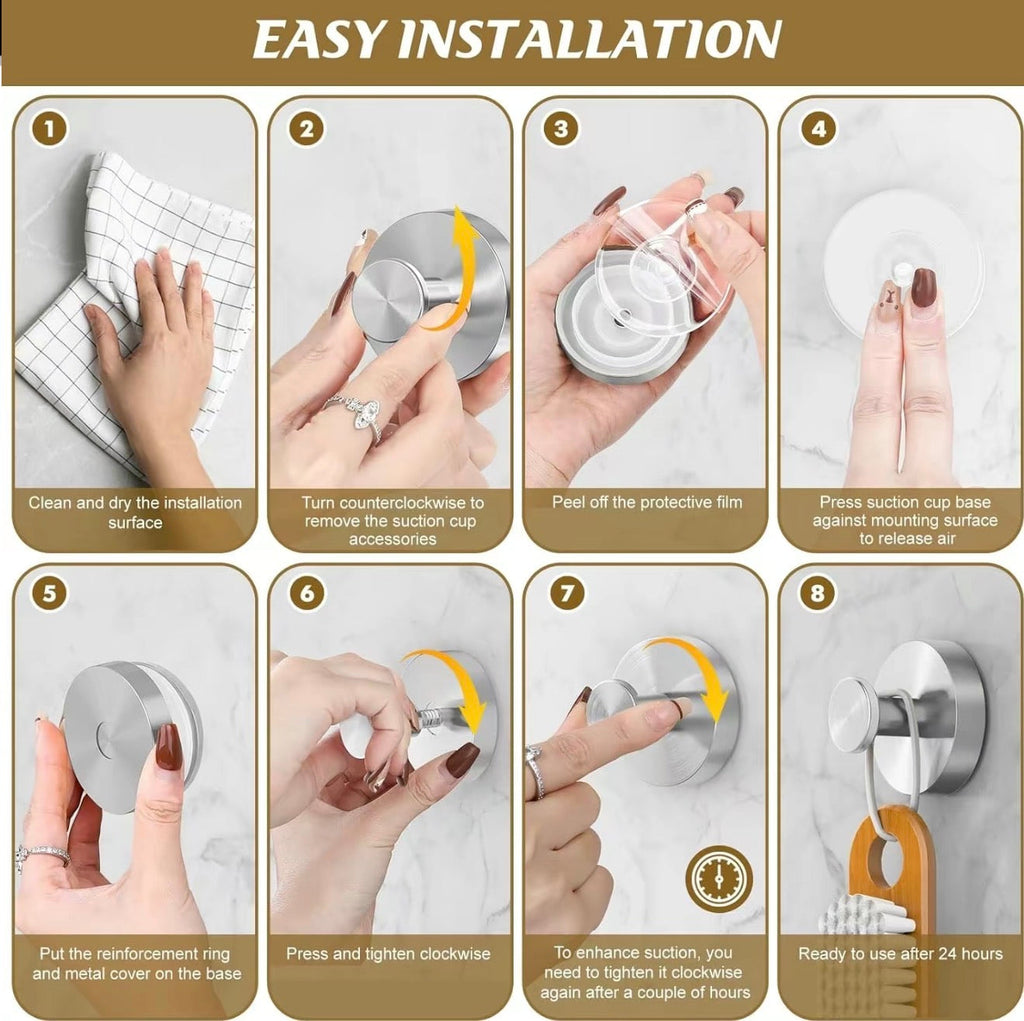 EASY INSTALLATION

1

Clean and dry the installation surface

2

Turn counterclockwise to remove the suction cup accessories

3

Peel off the protective film

4

Press suction cup base against mounting surface to release air

5

Put the reinforcement ring and metal cover on the base

6

Press and tighten clockwise

7

To enhance suction, you need to tighten it clockwise again after a couple of hours

8

Ready to use after 24 hours